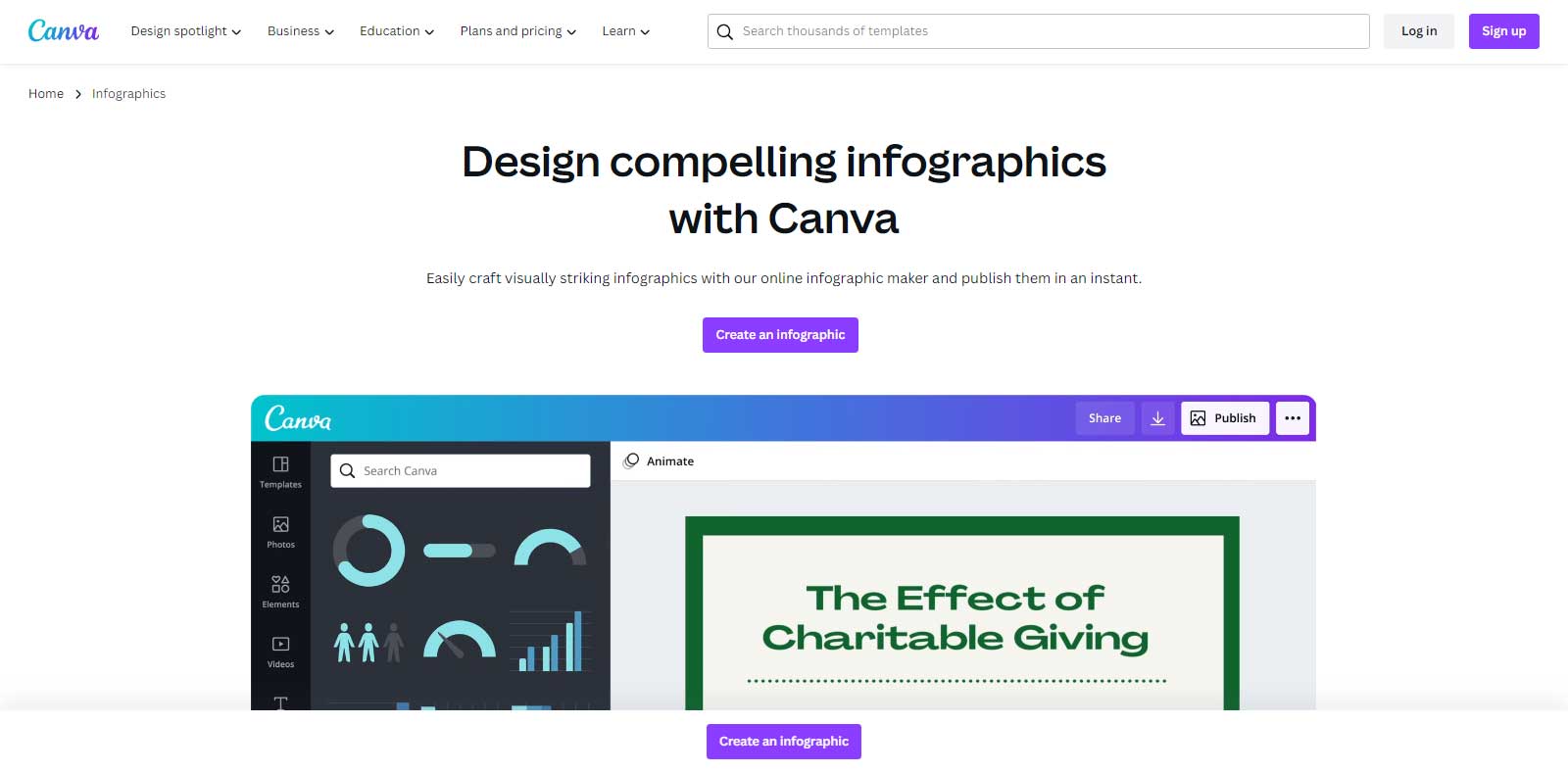 Canva

Design spotlight Business Education Plans and pricing Learn

Search thousands of templates

Log in

Sign up

Home > Infographics

Design compelling infographics with Canva

Easily craft visually striking infographics with our online infographic maker and publish them in an instant.

Create an infographic

Canva

Share

Publish

Templates

Photos

Elements

Videos

Search Canva

Animate

The Effect of Charitable Giving

Create an infographic